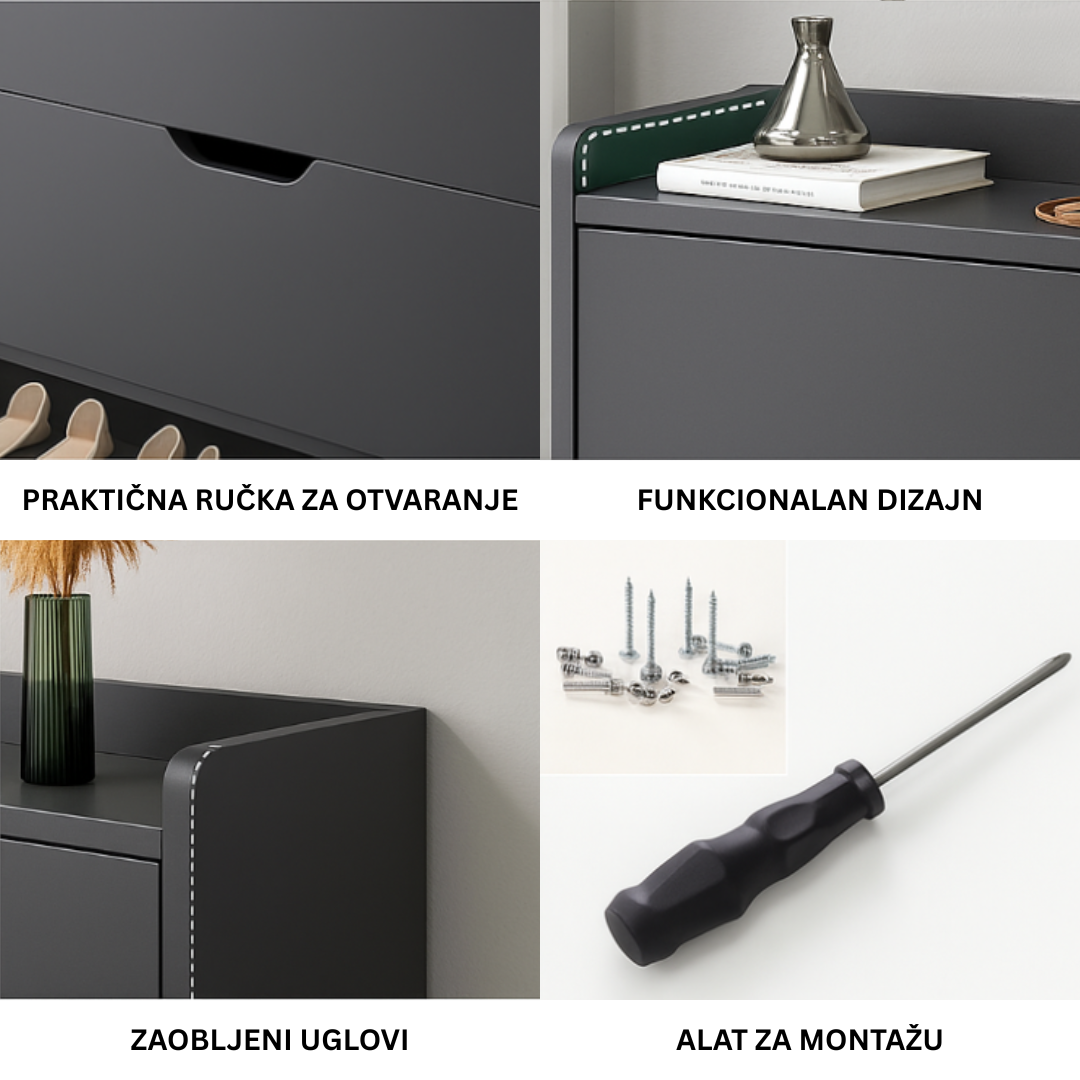 PRAKTIČNA RUČKA ZA OTVARANJE

FUNKCIONALAN DIZAJN

ZAOBLJENI UGLOVI

ALAT ZA MONTAŽU