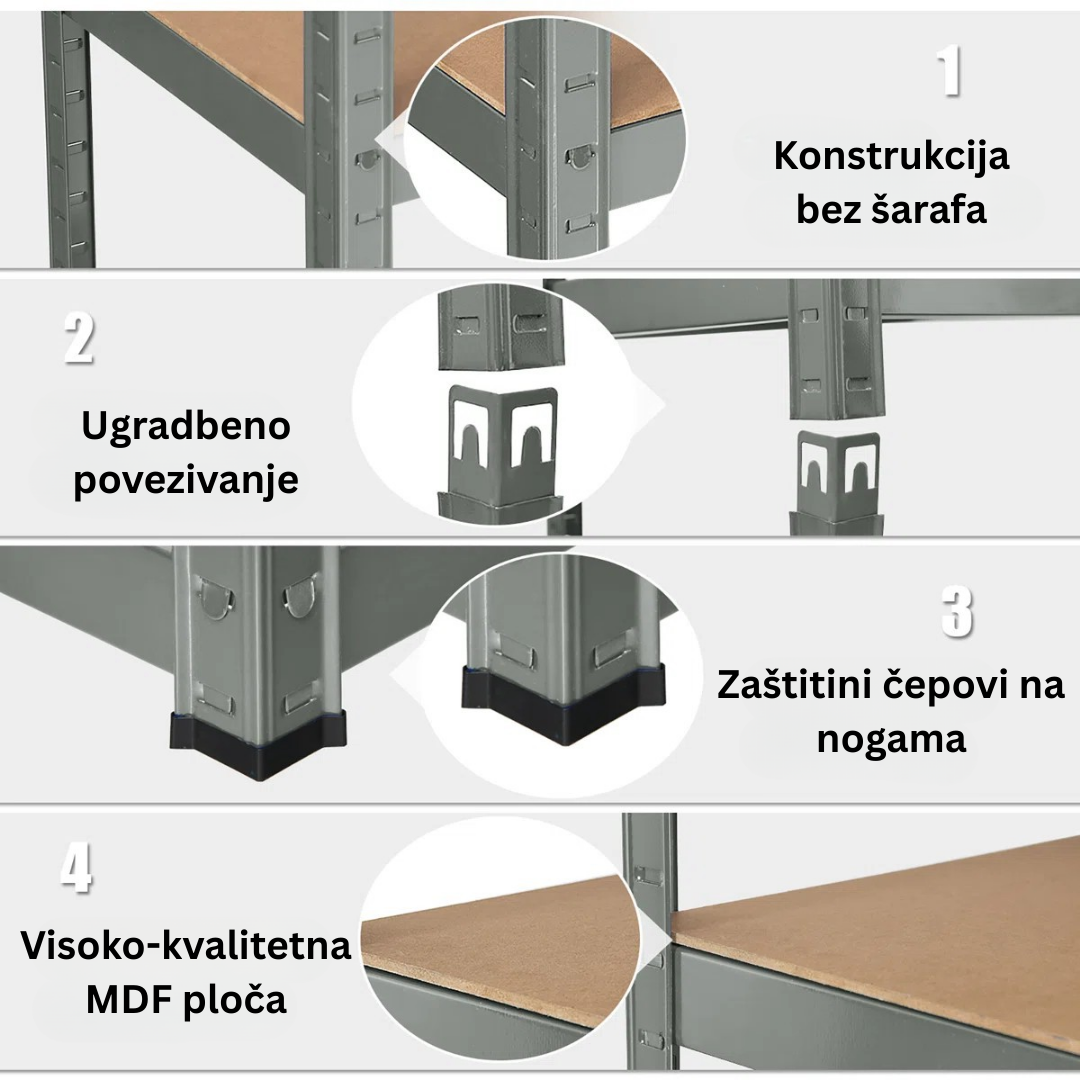 1

Konstrukcija bez šarafa

2

Ugradbeno povezivanje

3

Zaštitini čepovi na nogama

4

Visoko-kvalitetna MDF ploča