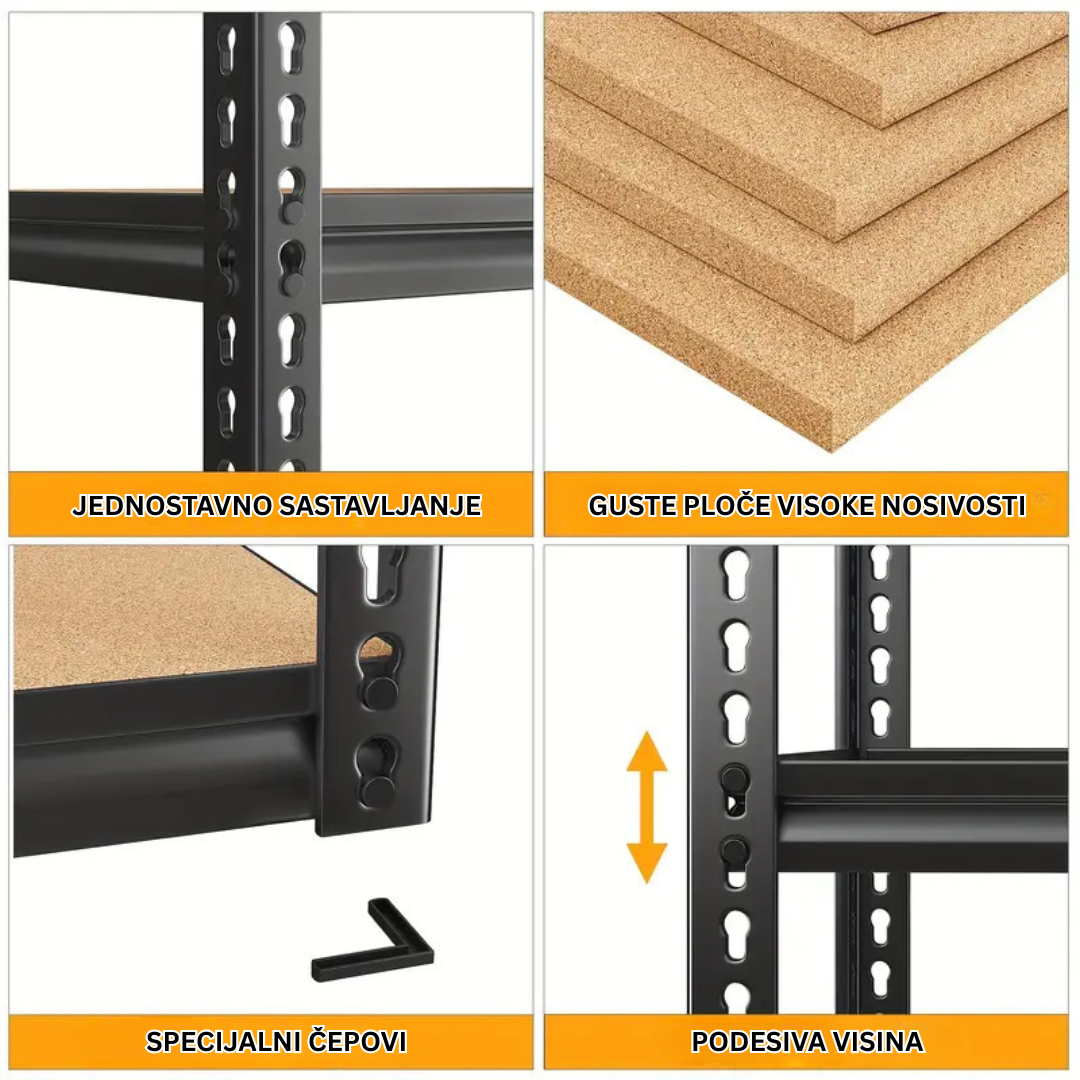 JEDNOSTAVNO SASTAVLJANJE

GUSTE PLOČE VISOKE NOSIVOSTI

SPECIJALNI ČEPOVI

PODESIVA VISINA