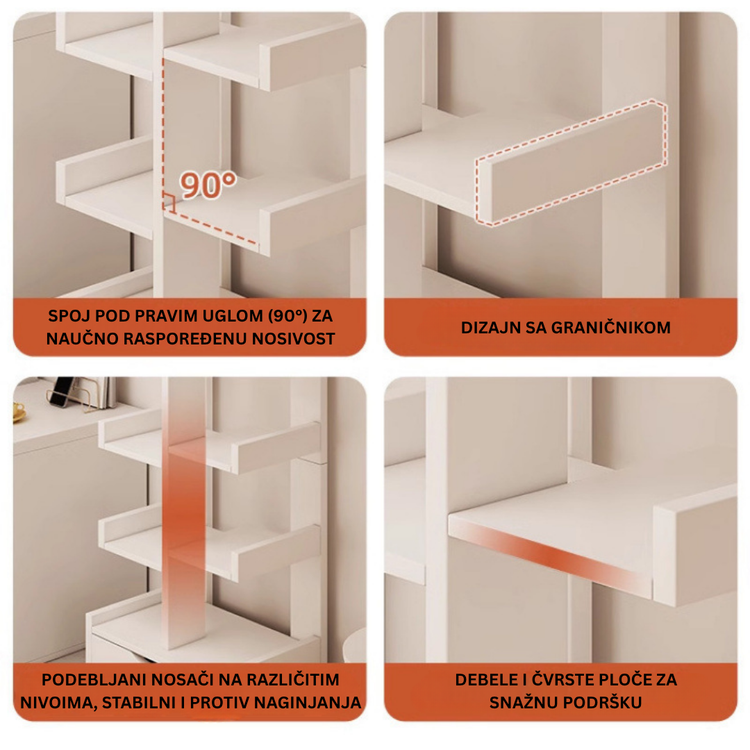 90°

SPOJ POD PRAVIM UGLOM (90°) ZA NAUČNO RASPOREĐENU NOSIVOST

DIZAJN SA GRANIČNIKOM

PODEBLJANI NOSAČI NA RAZLIČITIM NIVOIMA, STABILNI I PROTIV NAGINJANJA

DEBELE I ČVRSTE PLOČE ZA SNAŽNU PODRŠKU