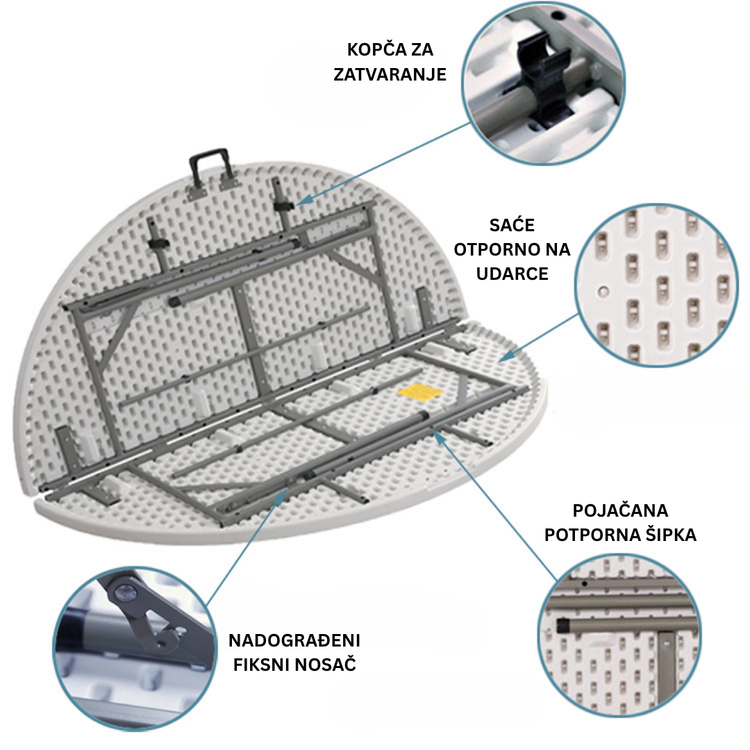 KOPČA ZA ZATVARANJE

SAĆE OTPORNO NA UDARCE

POJAČANA POTPORNA ŠIPKA

NADOGRAĐENI FIKSNI NOSAČ