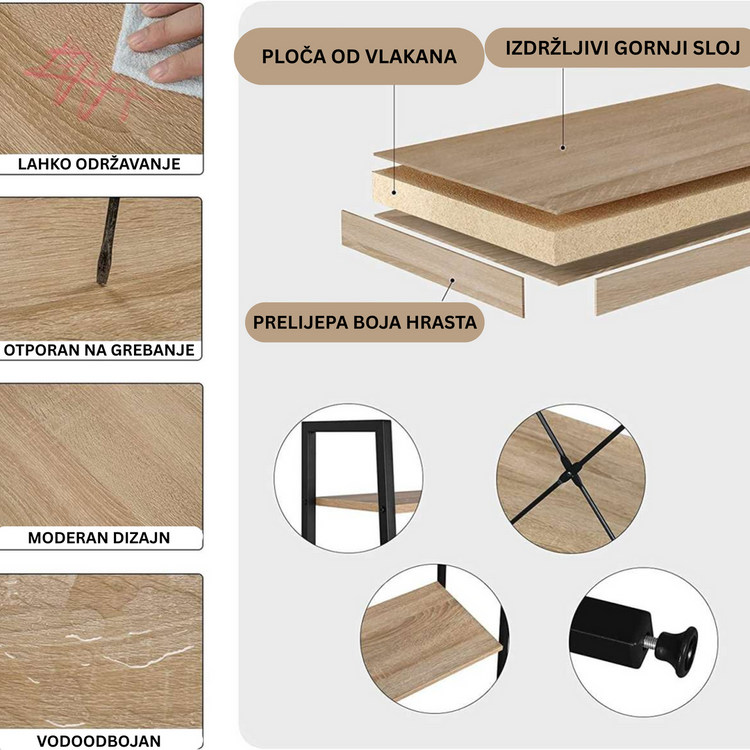 LAHKO ODRŽAVANJE

OTPORAN NA GREBANJE

MODERAN DIZAJN

VODOODBOJAN

PLOČA OD VLAKANA

IZDRŽLJIVI GORNJI SLOJ

PRELIJEPA BOJA HRASTA