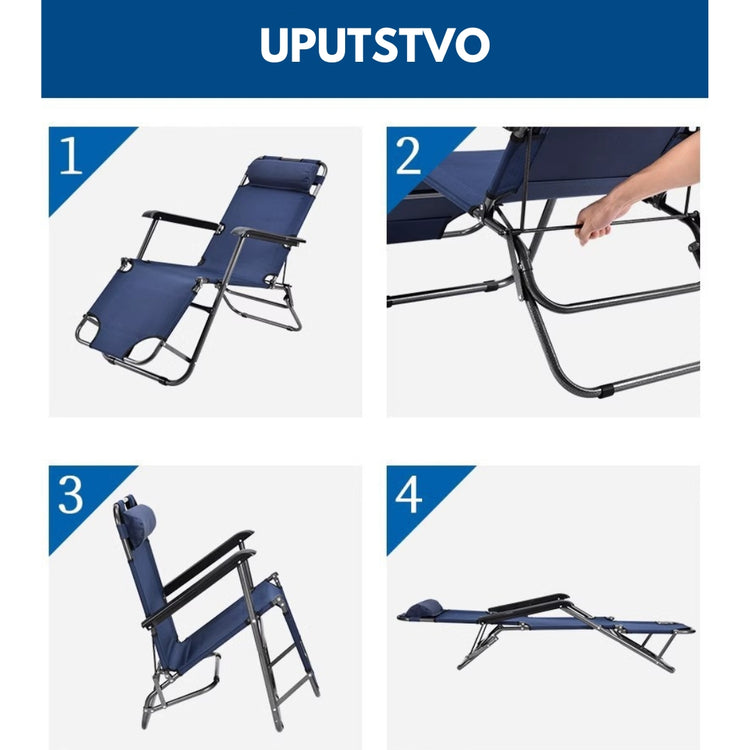 UPUTSTVO

1

2

3

4