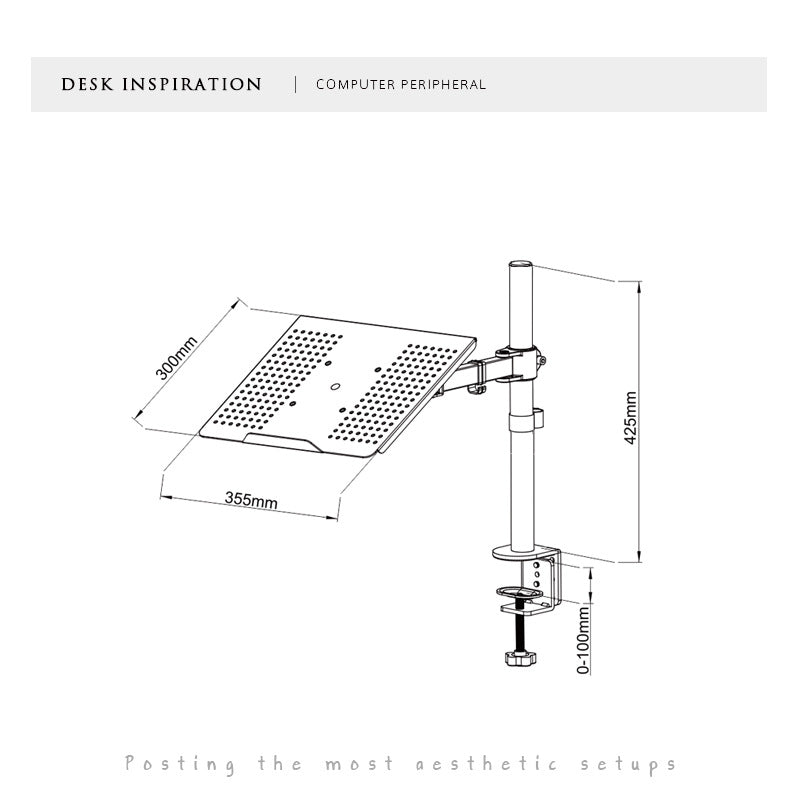 DESK INSPIRATION | COMPUTER PERIPHERAL

300mm

355mm

425mm

0-100mm

Posting the most aesthetic setups