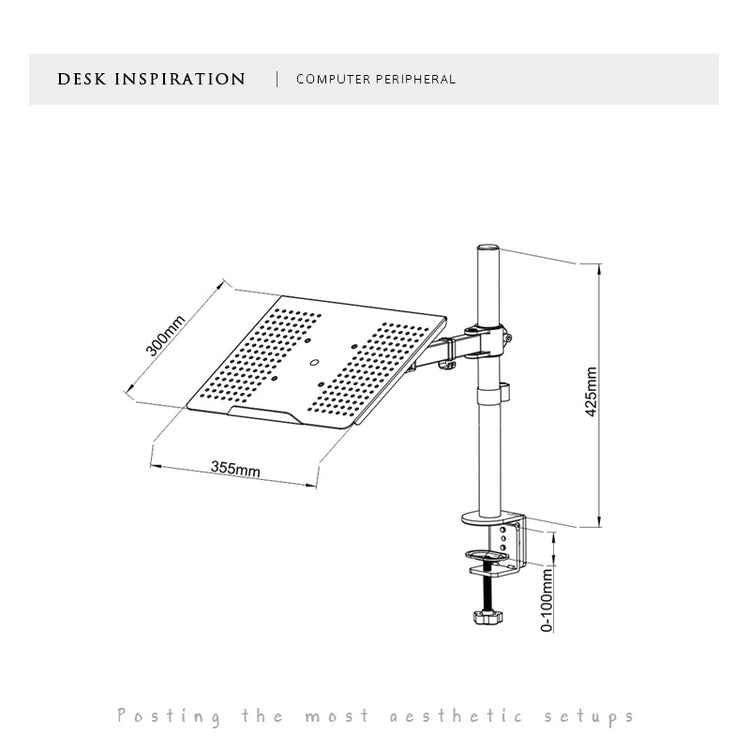 DESK INSPIRATION | COMPUTER PERIPHERAL

300mm

355mm

425mm

0-100mm

Posting the most aesthetic setups