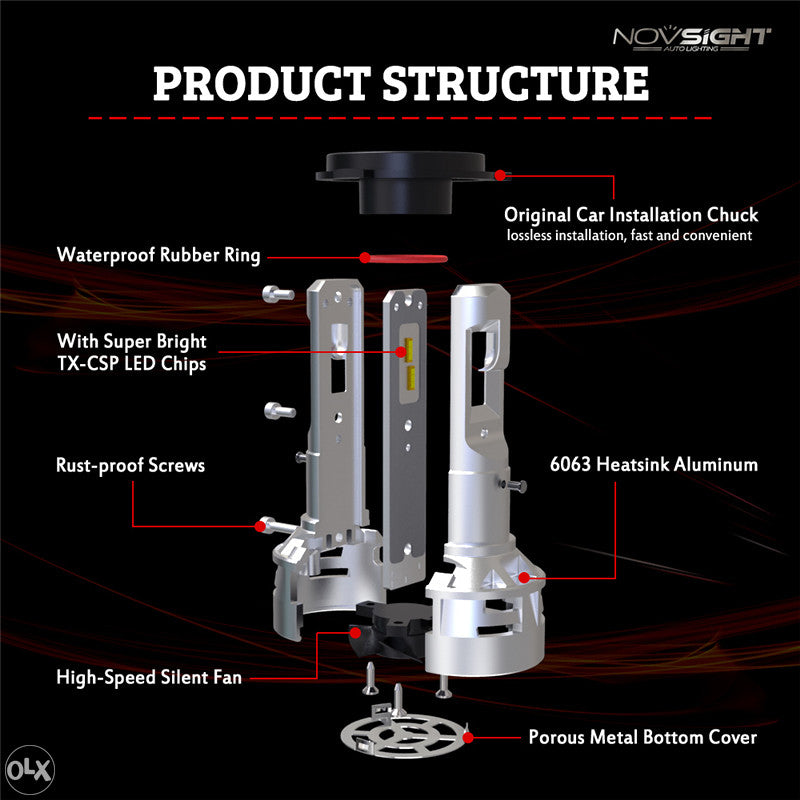 NOVSIGHT
AUTO LIGHTING

PRODUCT STRUCTURE

Original Car Installation Chuck
lossless installation, fast and convenient

Waterproof Rubber Ring

With Super Bright
TX-CSP LED Chips

Rust-proof Screws

6063 Heatsink Aluminum

High-Speed Silent Fan

Porous Metal Bottom Cover

OLX